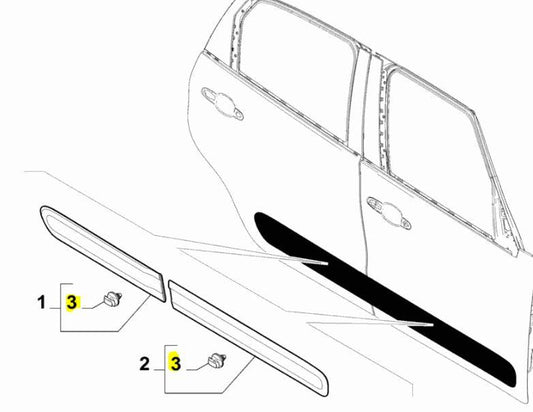 1 3
2 3