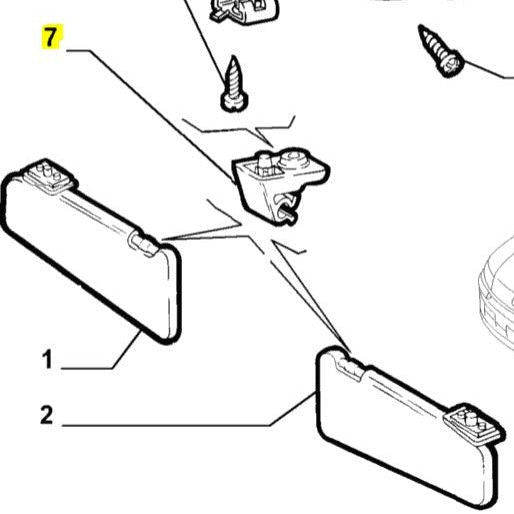 7

1

2