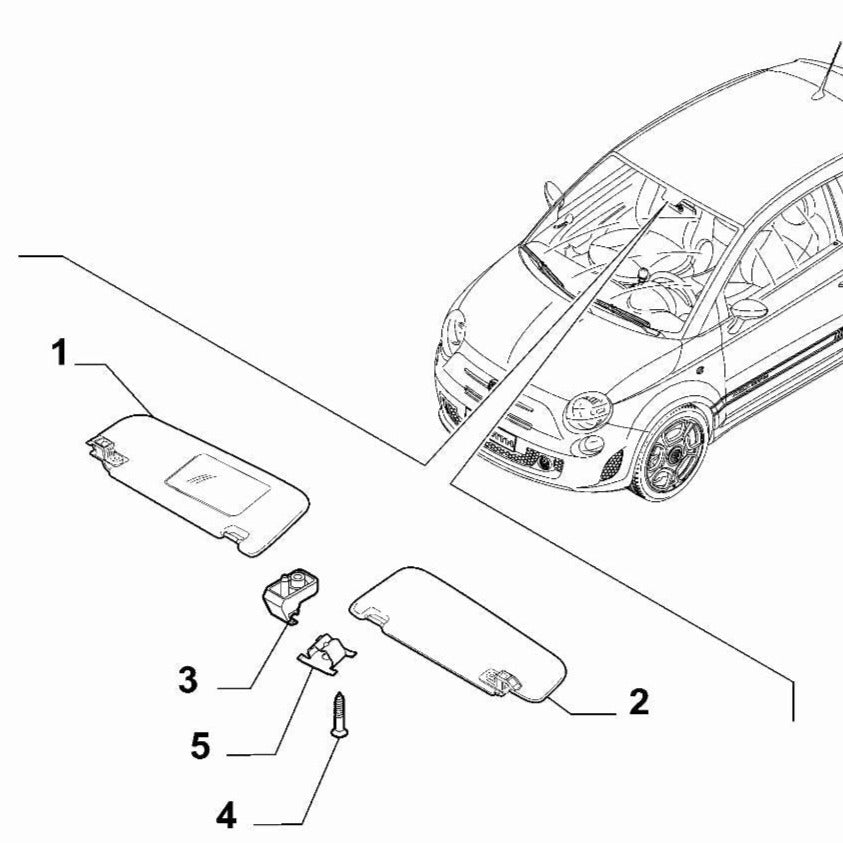 1

3

5

4

2