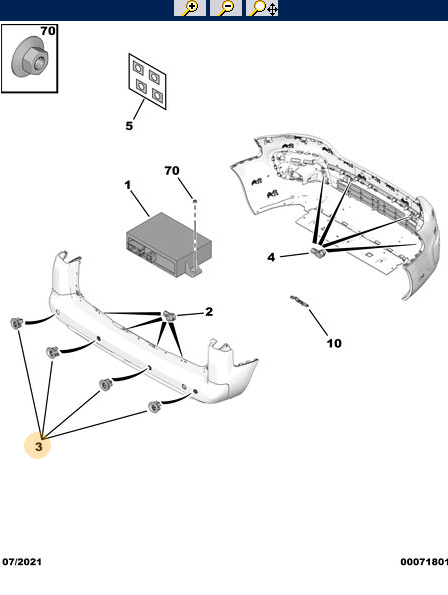 70

5

70

1

4

2

10

3

07/2021

00071801