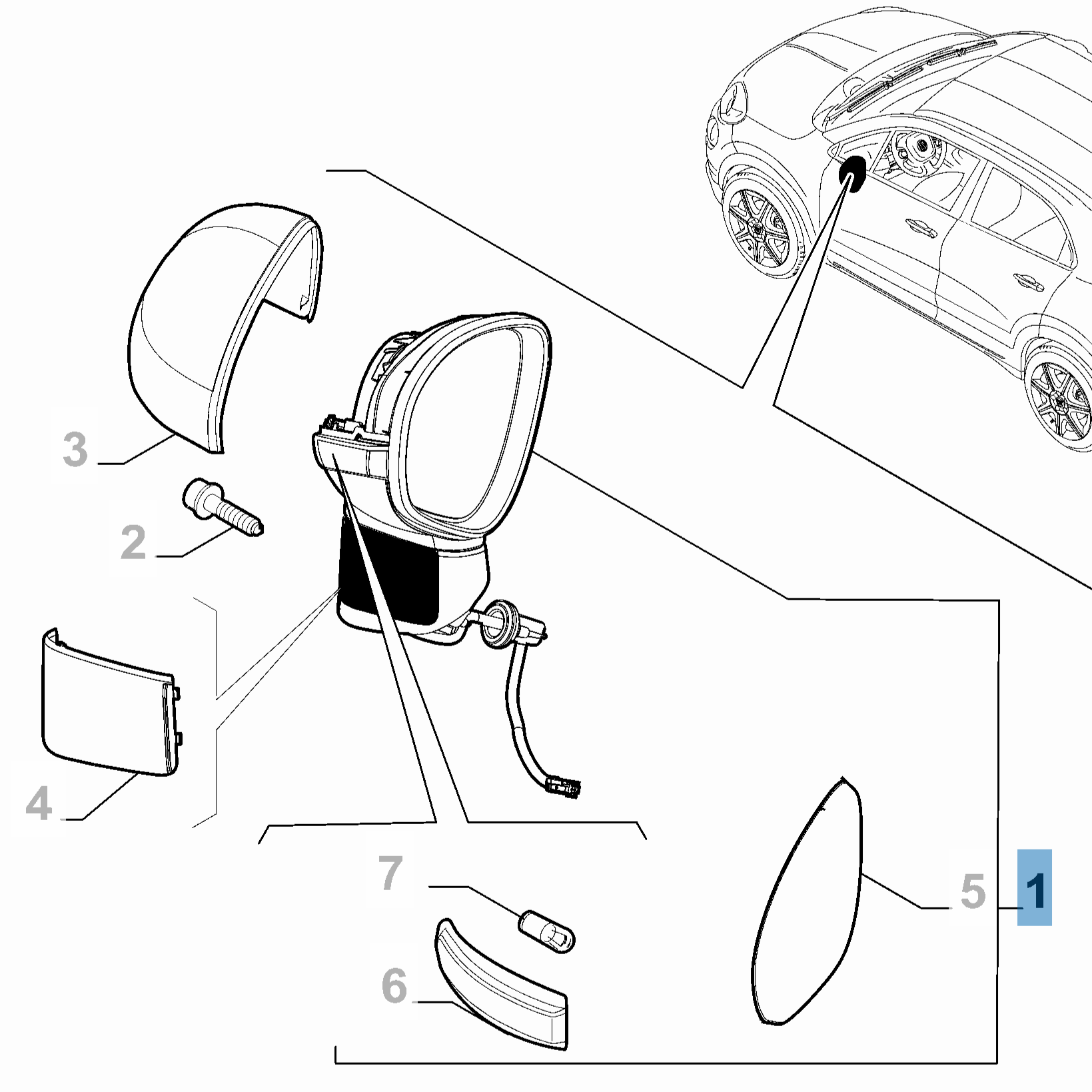 3
2
4
7
6
5
1