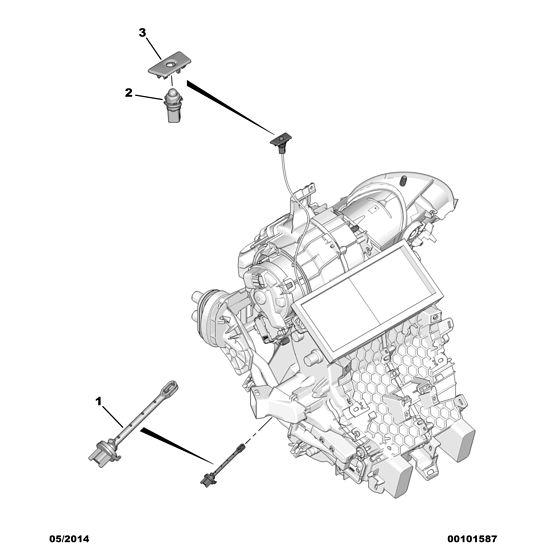 3
2
1
05/2014
00101587