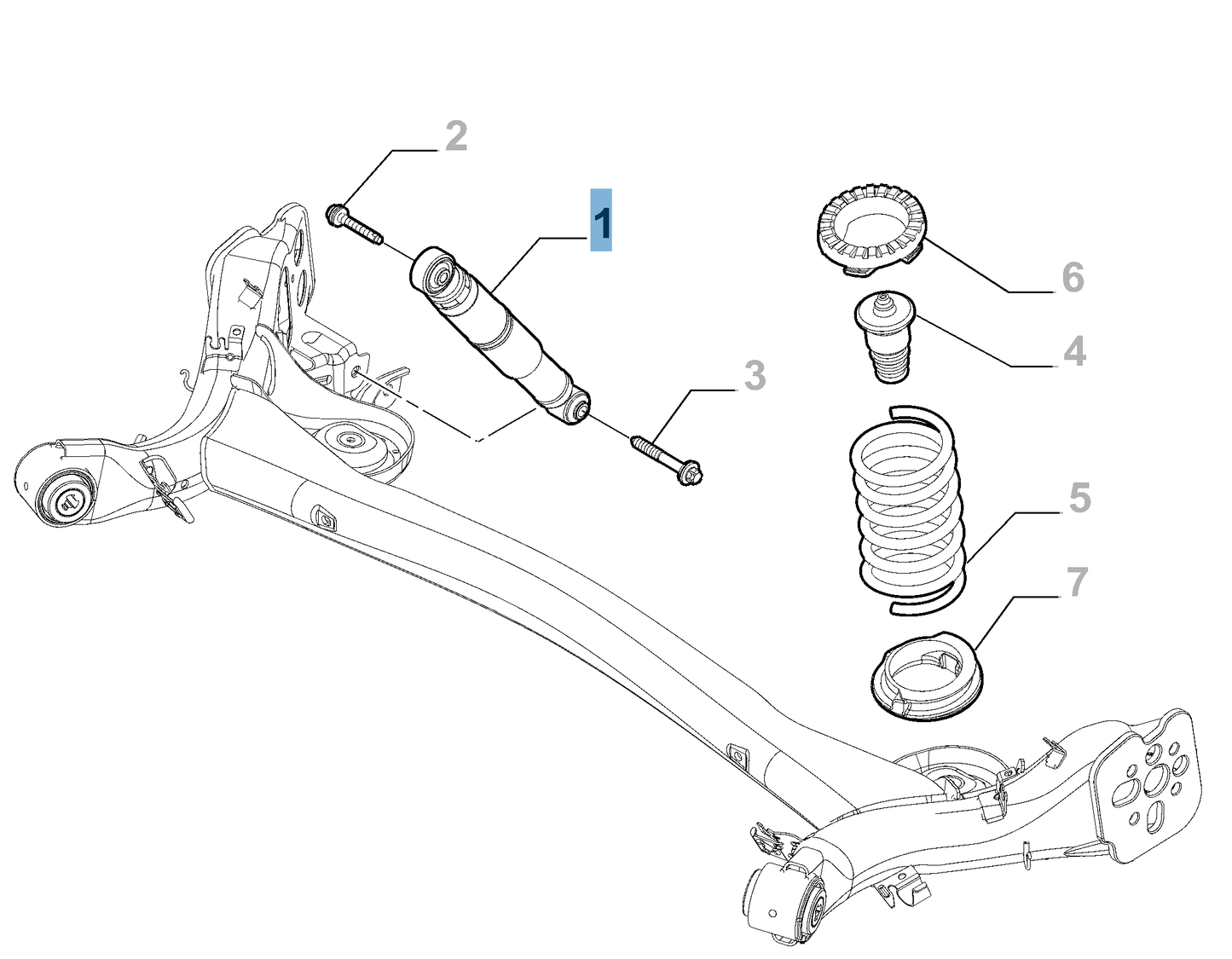 2
1
6
4
3
5
7