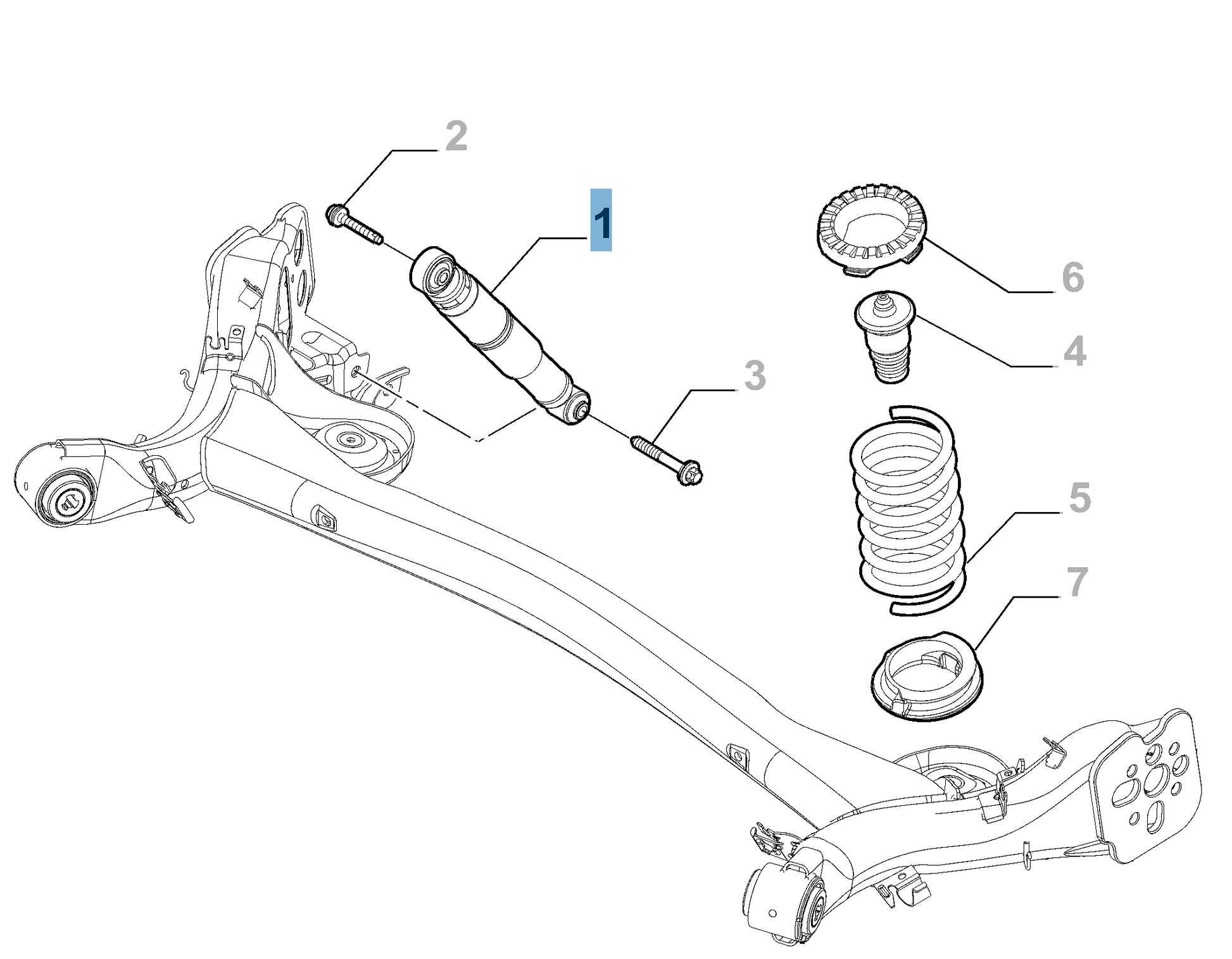 2
1
6
4
3
5
7