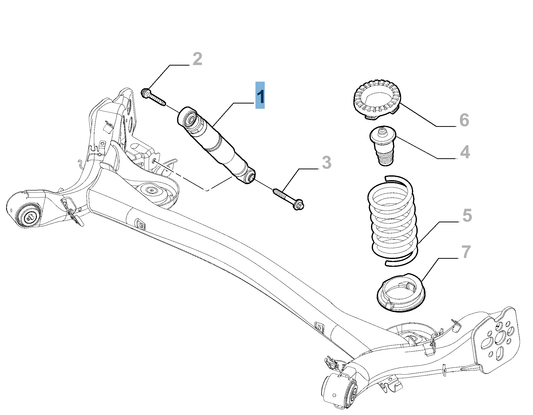 2
1
6
4
3
5
7