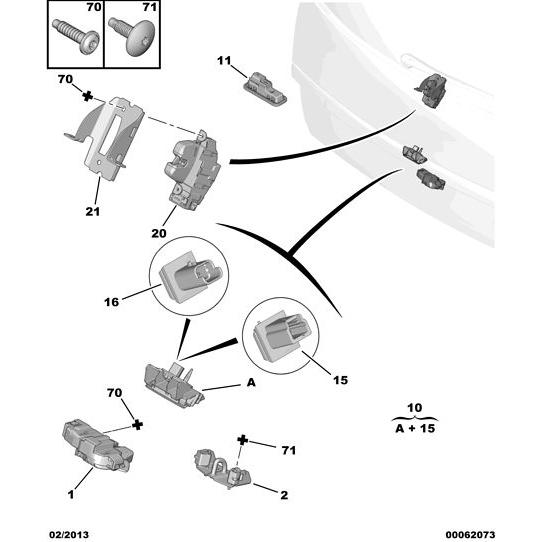 70
71
11
70
21
20
16
15
A
70
10
A + 15
71
1
2
02/2013
00062073