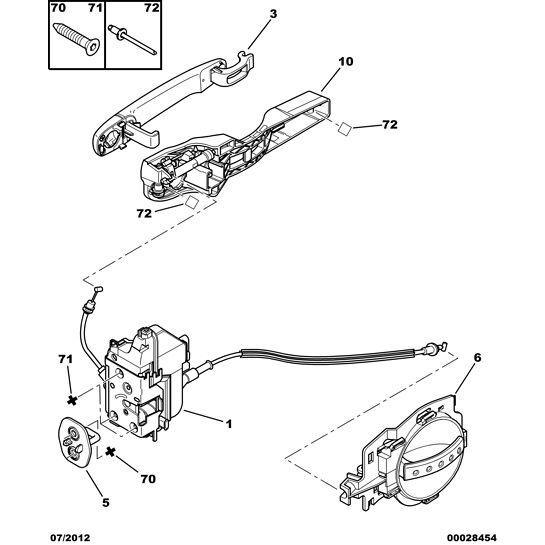 70 71 72

3

10

72

72

71

6

1

70

5

07/2012

00028454