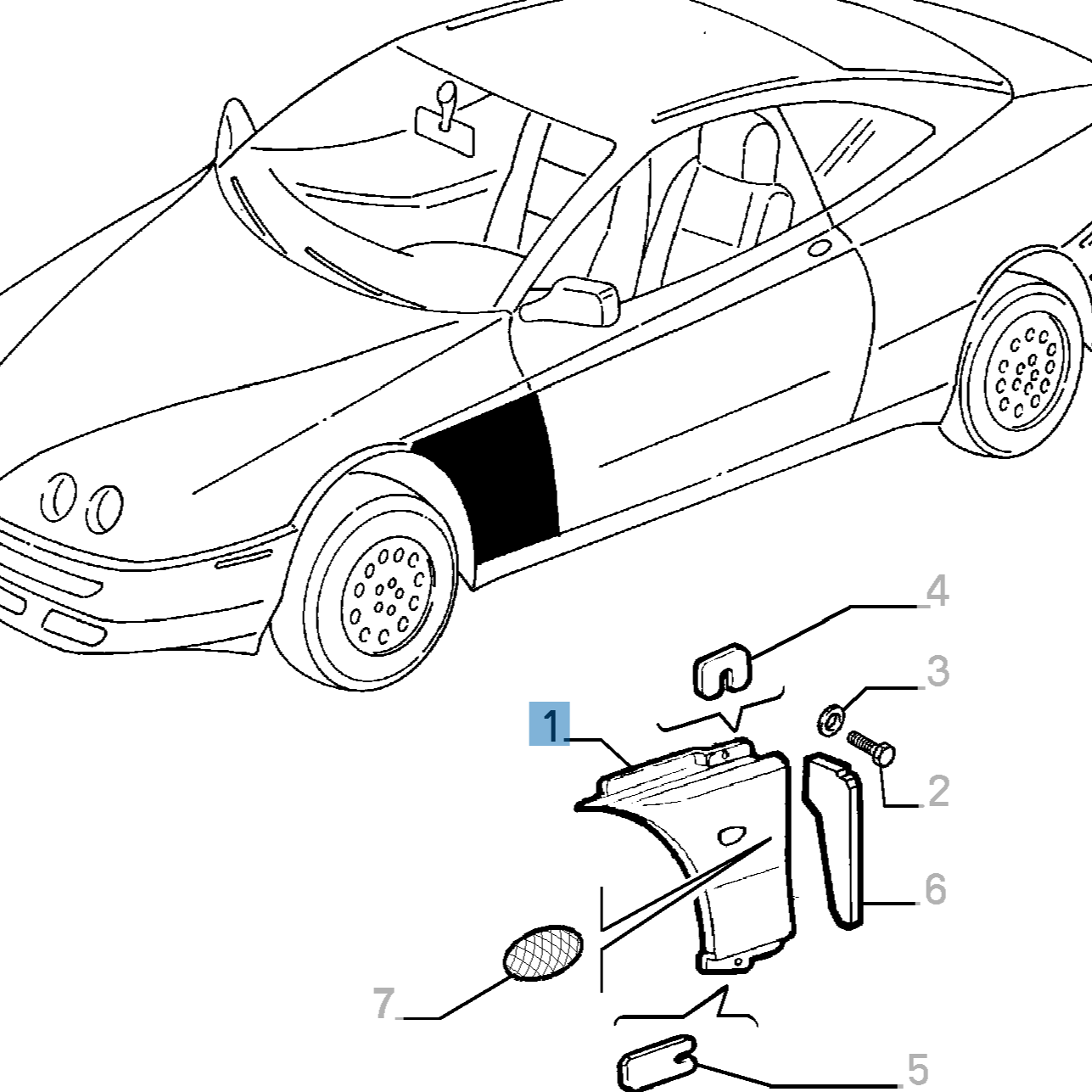 4
3
1
2
6
7
5