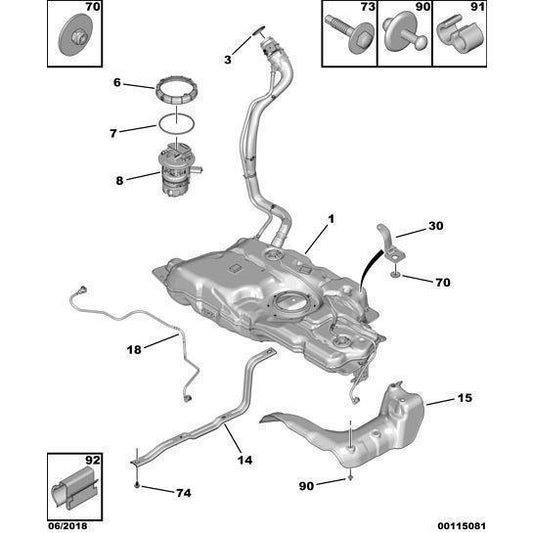 70

73

90

91

3

6

7

8

1

30

70

18

15

14

90

74

92

06/2018

00115081