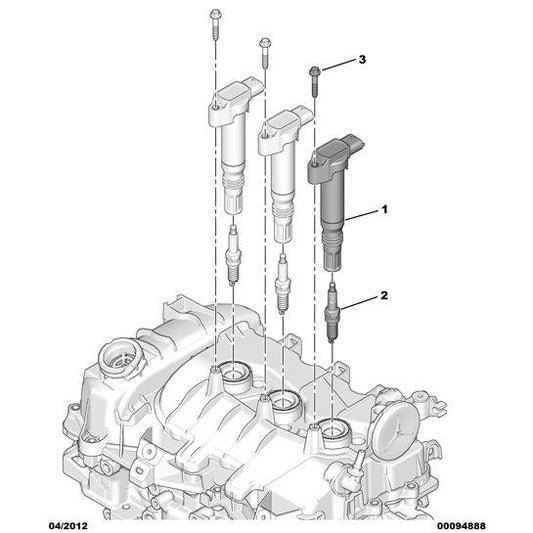 3

1

2

04/2012

00094888