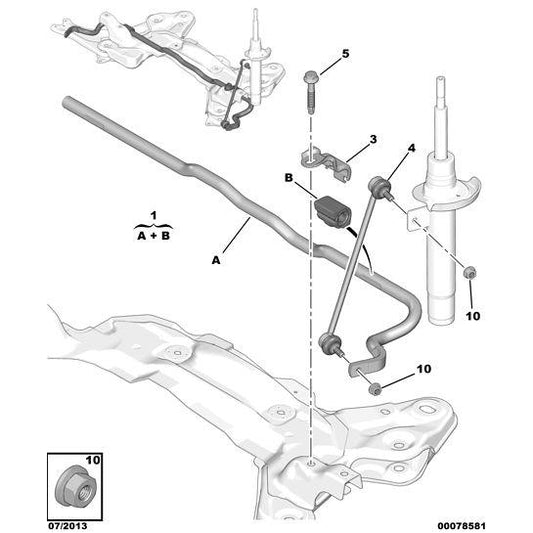 5

3

4

B

1
A + B

A

10

10

10

07/2013

00078581