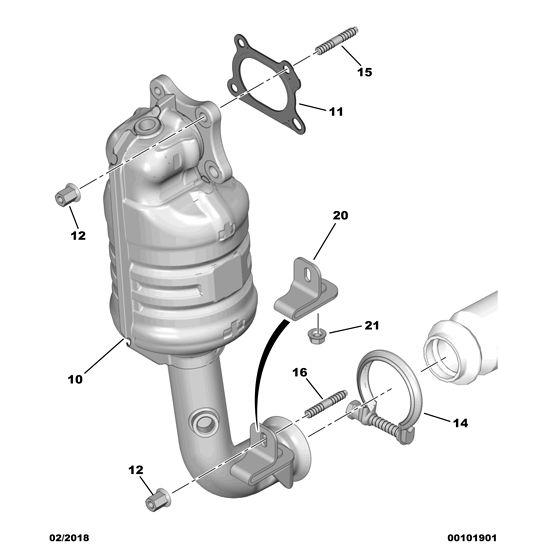 15

11

12

20

21

10

16

14

12

02/2018

00101901