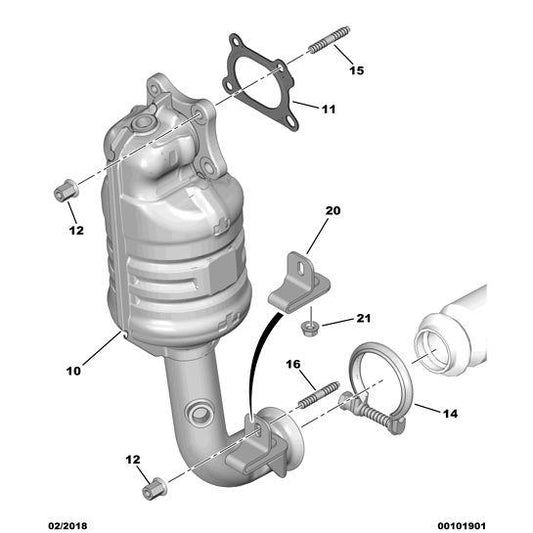 15

11

12

20

21

10

16

14

12

02/2018

00101901