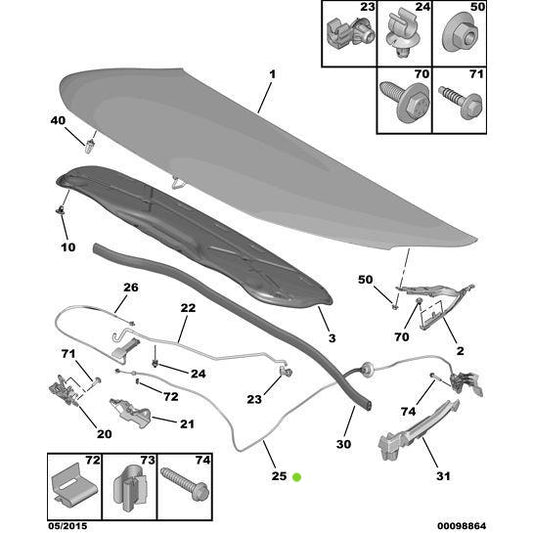 23
24
50
70
71
1
40
10
26
22
3
50
70
2
71
24
72
23
74
21
20
30
31
25
72
73
74
05/2015
00098864