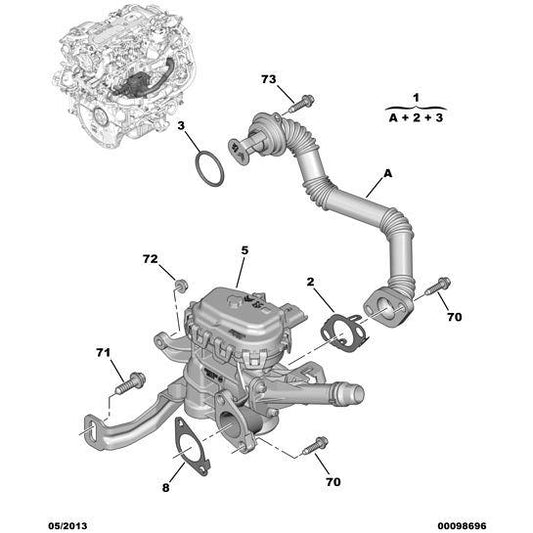 73

1
A + 2 + 3

3

A

72

5

2

70

71

8

70

05/2013

00098696