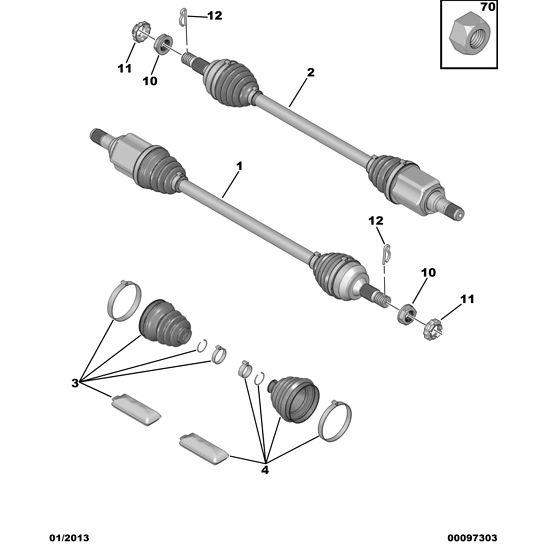 70

12

11

10

2

1

12

10

11

3

4

01/2013

00097303