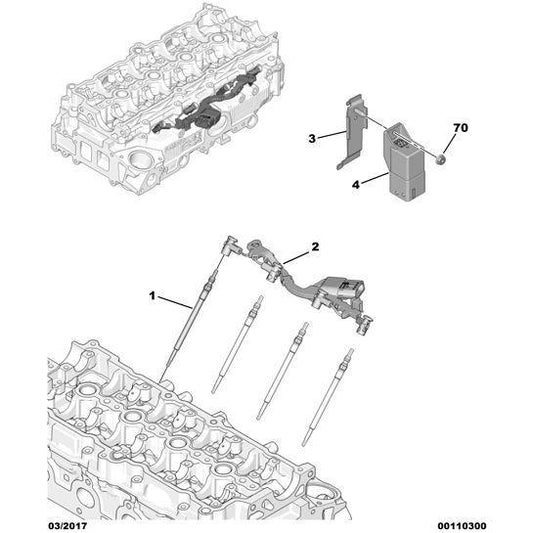 3
70
4
2
1
03/2017
00110300