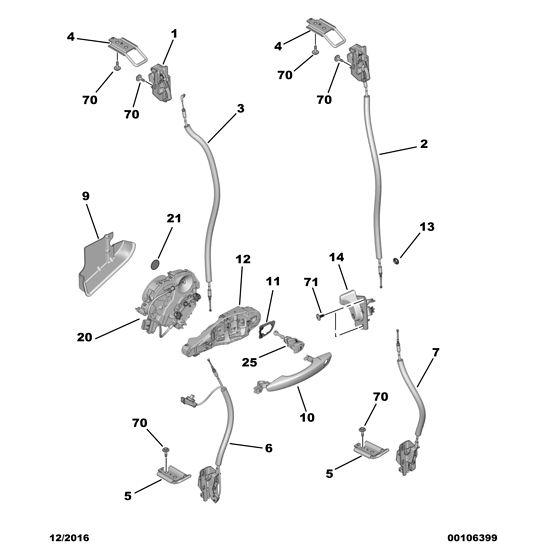 4
1
70
70
3
4
70
70
2
9
21
13
12
14
11
71
20
25
7
10
70
70
6
5
5
12/2016
00106399