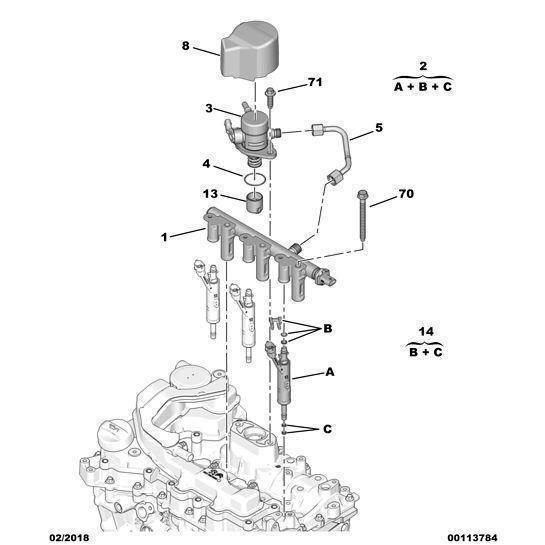 8

2
A + B + C

71

3

5

4

13

70

1

B

14
B + C

A

C

02/2018

00113784