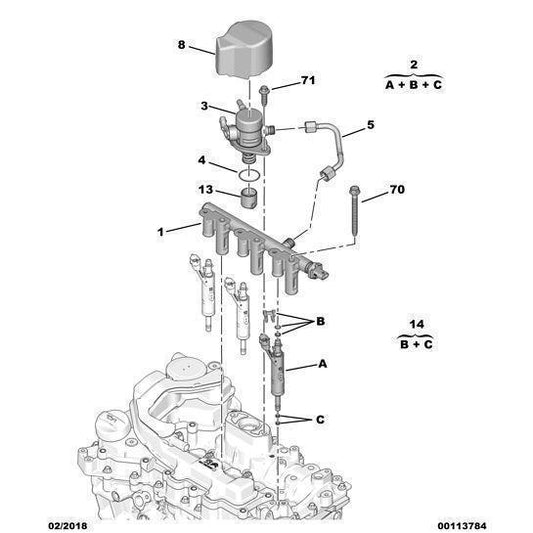 8

2
A + B + C

71

3

5

4

13

70

1

B

14
B + C

A

C

02/2018

00113784