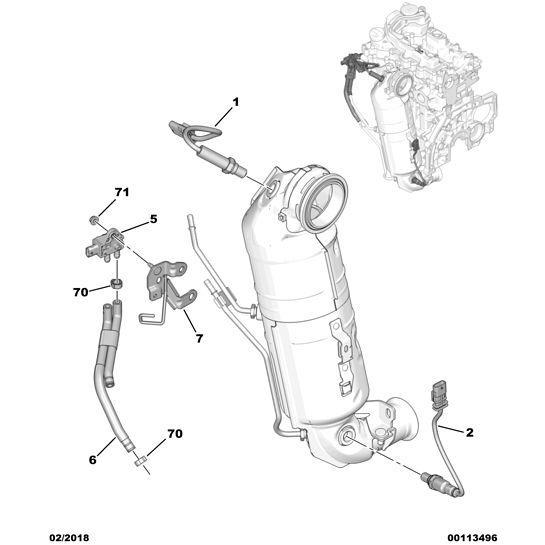 1
71
5
70
7
2
70
6
02/2018
00113496