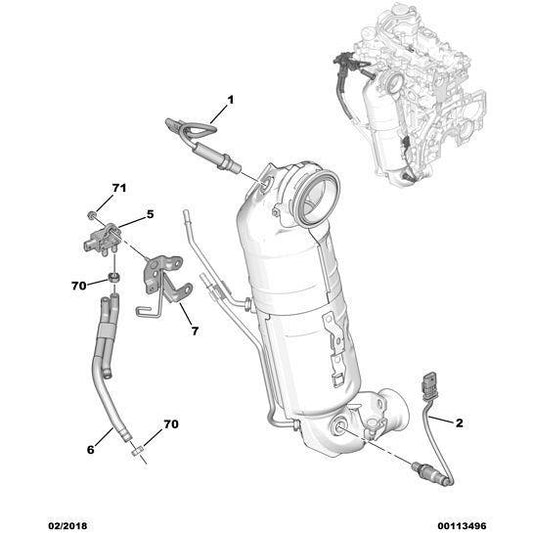 1

71

5

70

7

2

70

6

02/2018

00113496