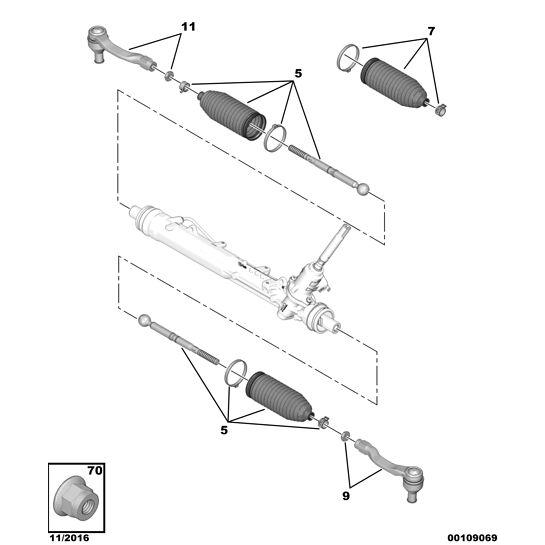 11
7
5
5
9
70
11/2016
00109069