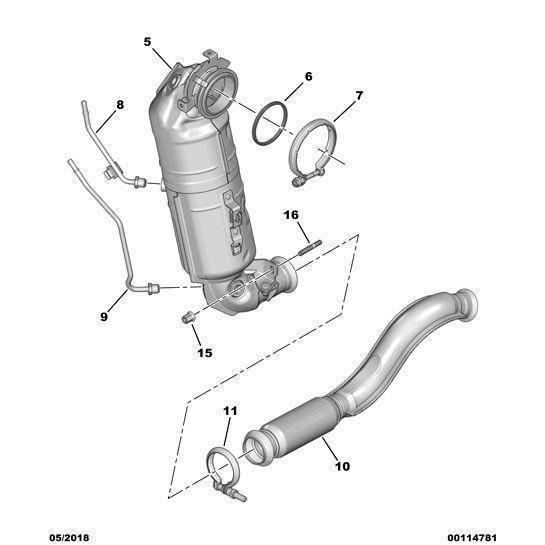 5
6
7
8
16
9
15
11
10
05/2018
00114781