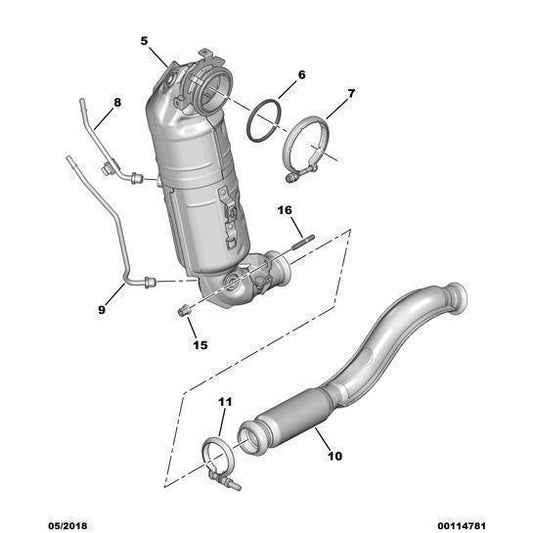 5
6
7
8
16
9
15
11
10
05/2018
00114781