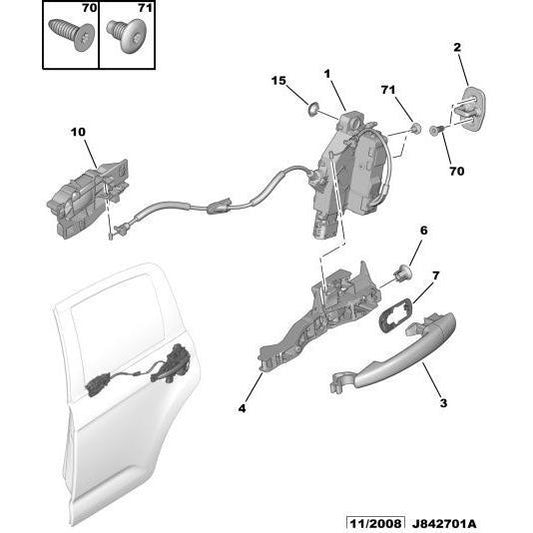 70
71
2
15
1
71
10
70
6
7
4
3
11/2008
J842701A