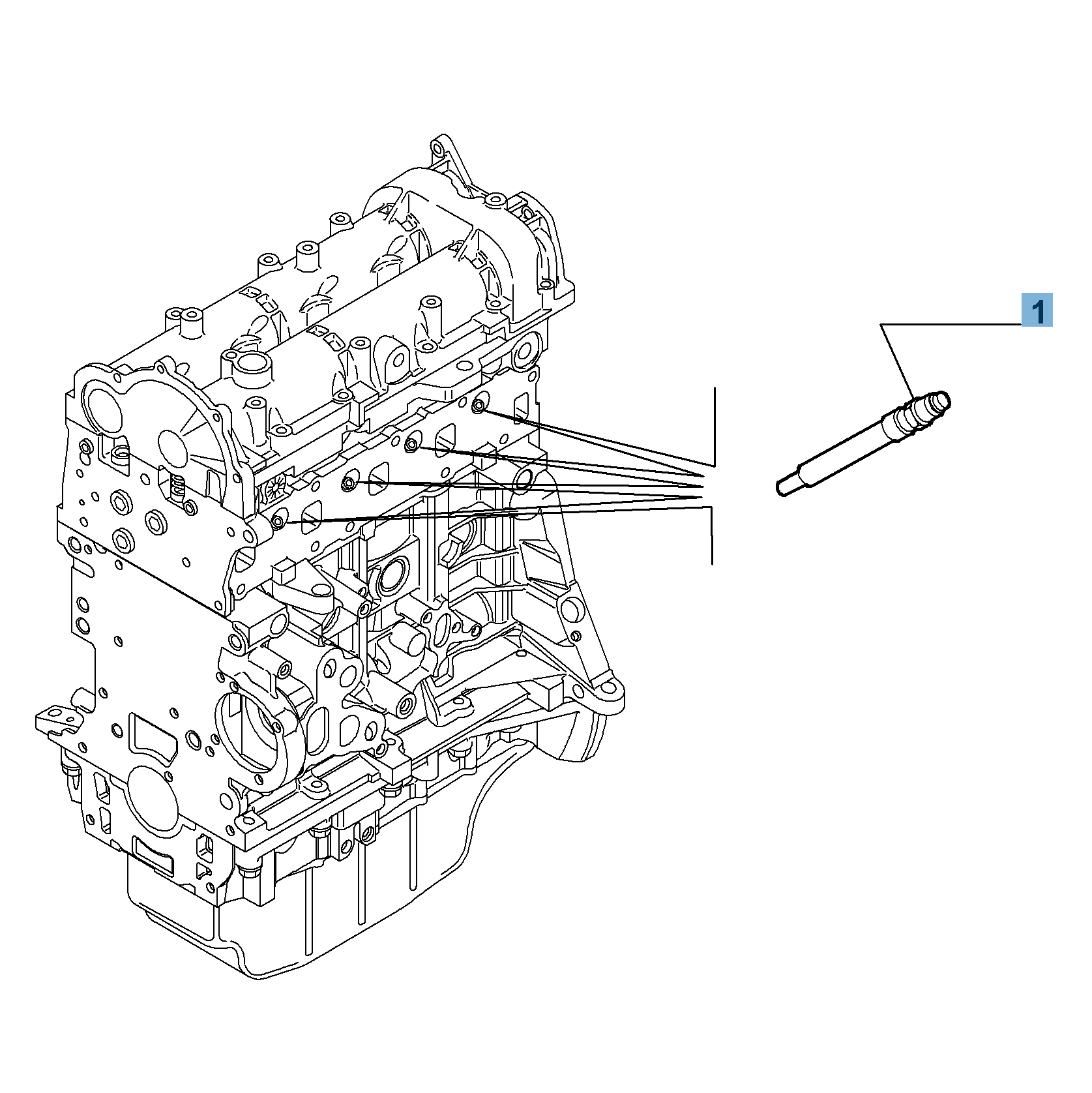 1