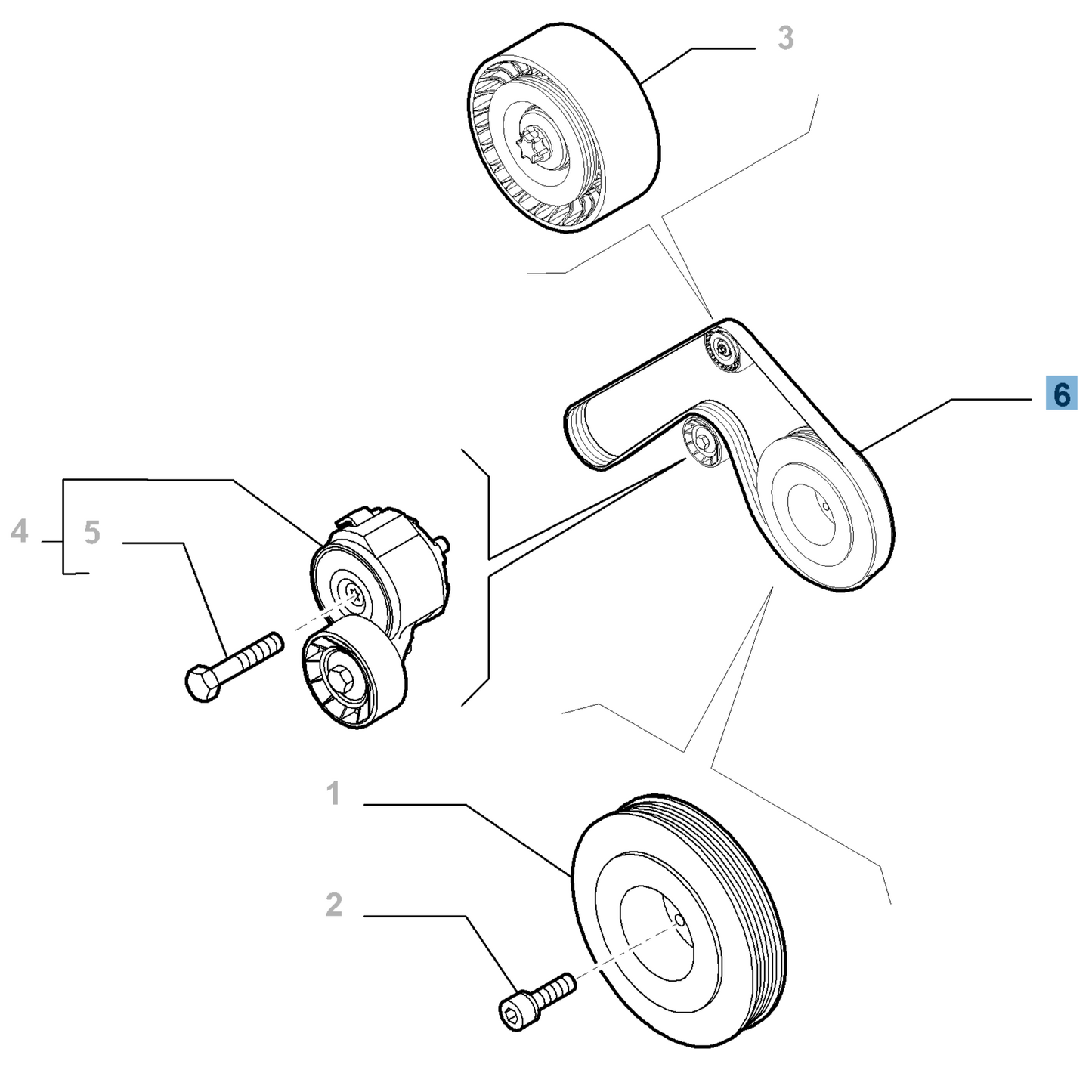 3

6

4

5

1

2