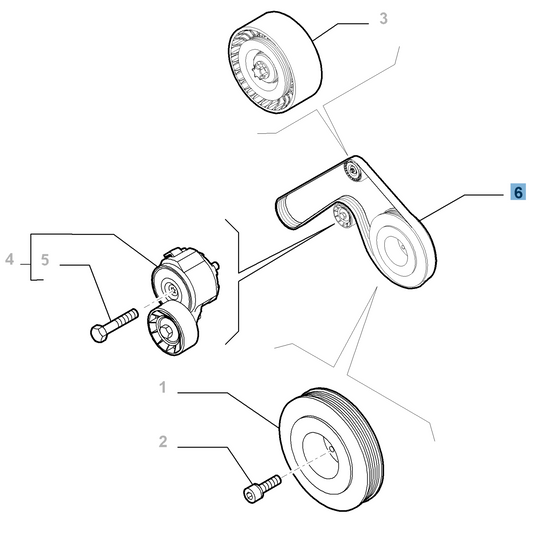 3
6
4
5
1
2