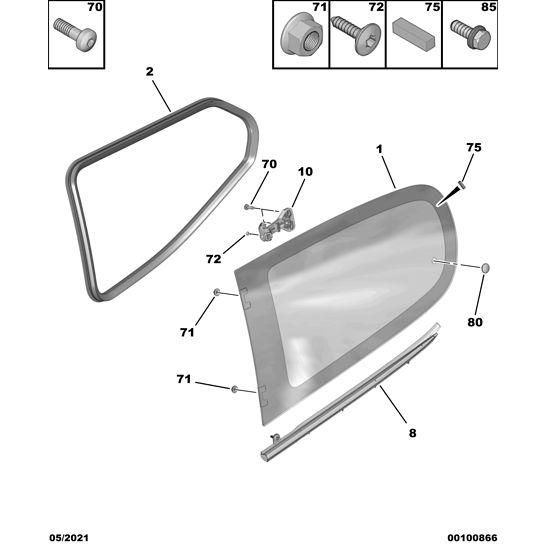 70

71 72 75 85

2

70

10

1

75

72

71

80

71

8

05/2021

00100866