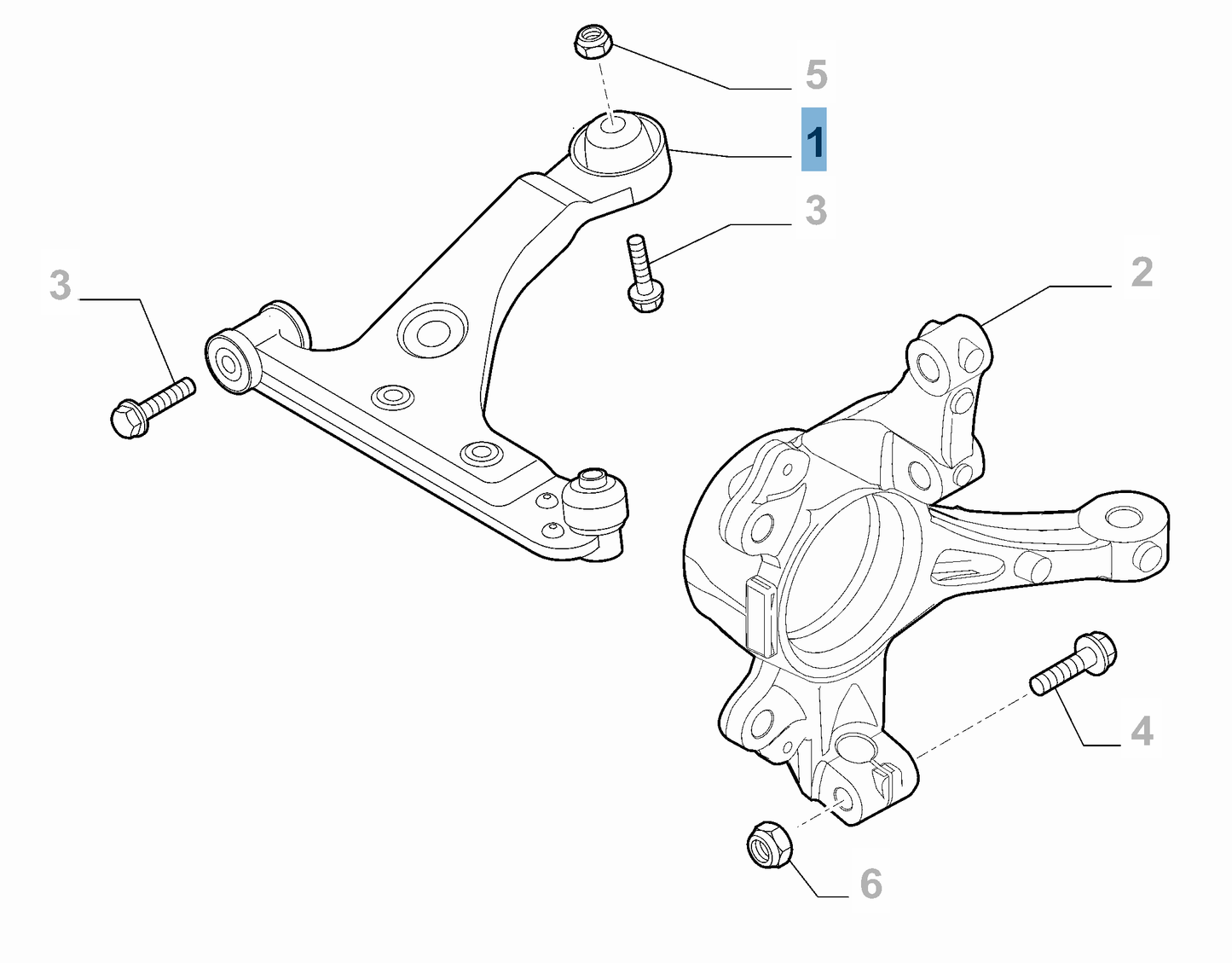 5
1
3
3
2
4
6