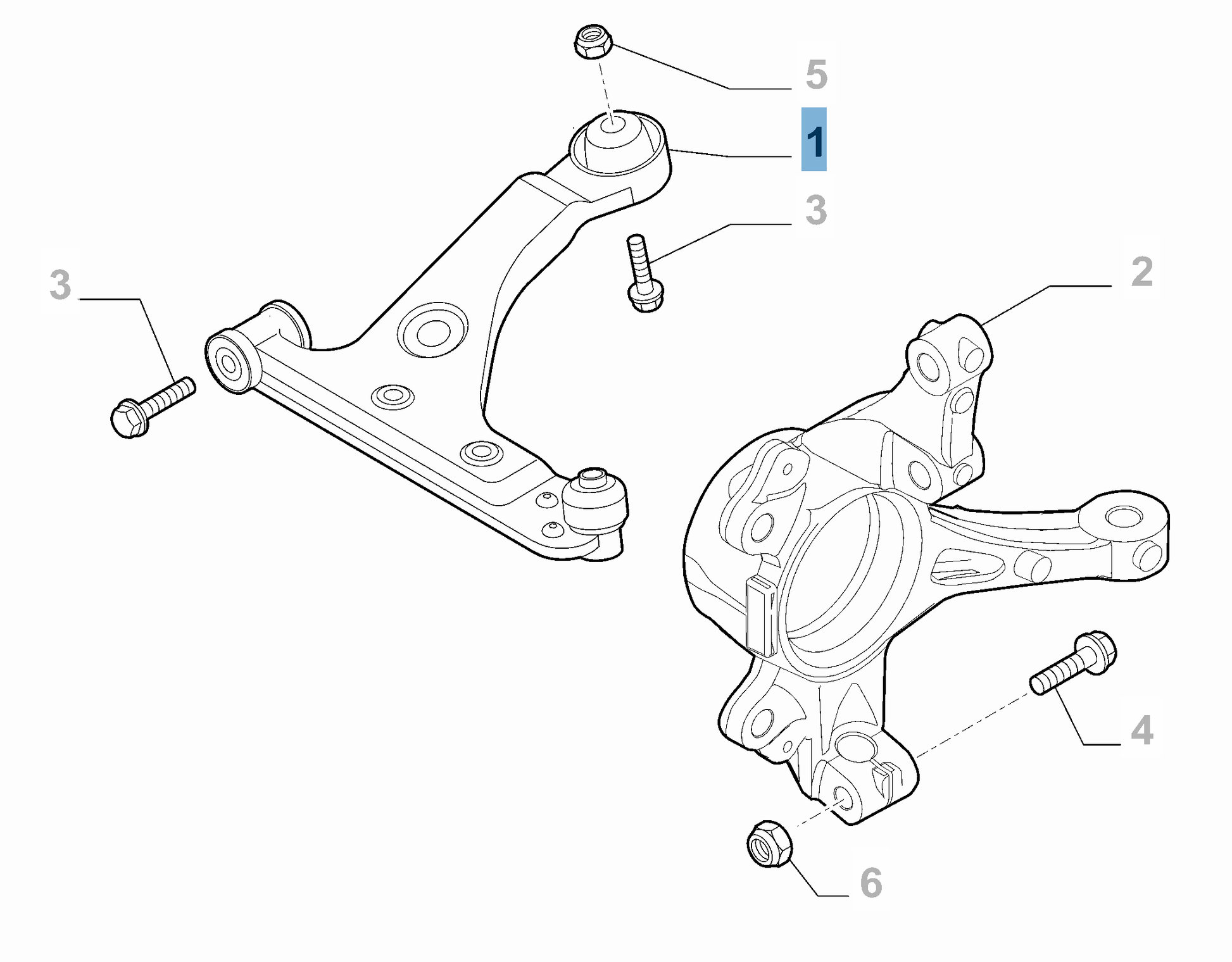 5
1
3
3
2
4
6