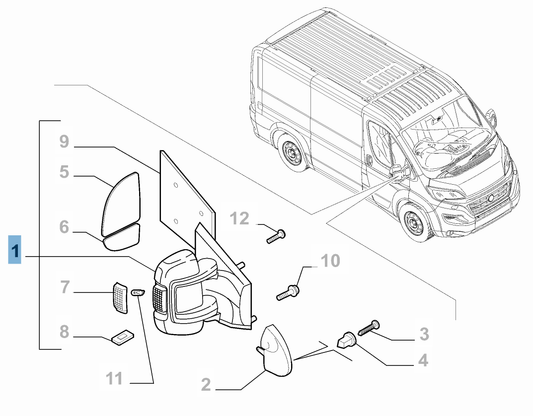 9
5
6
1
7
8
11
12
10
2
3
4