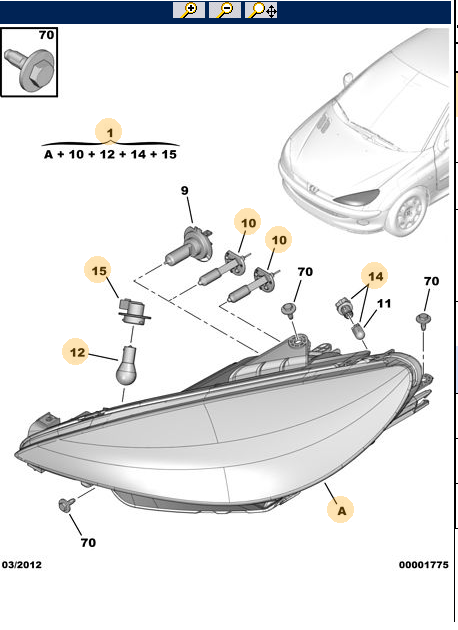 70

1
A + 10 + 12 + 14 + 15

9

10

10

15

70

14

70

11

12

A

70

03/2012

00001775