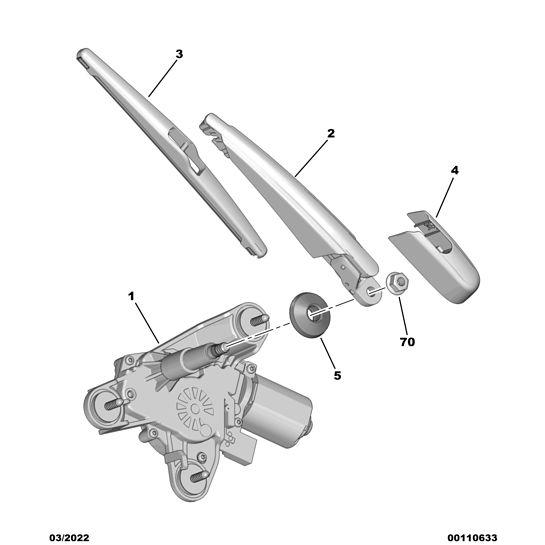 3

2

4

1

70

5

03/2022

00110633