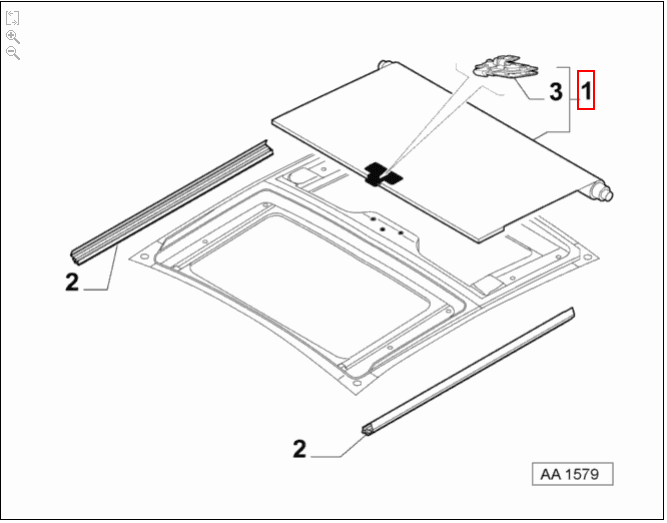 3
1
2
2
AA 1579