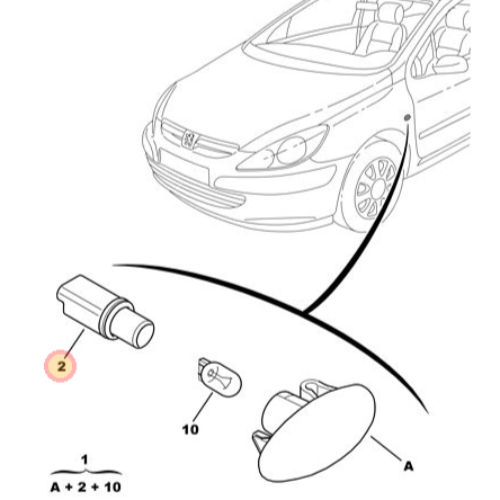 2

10

A

1

A + 2 + 10