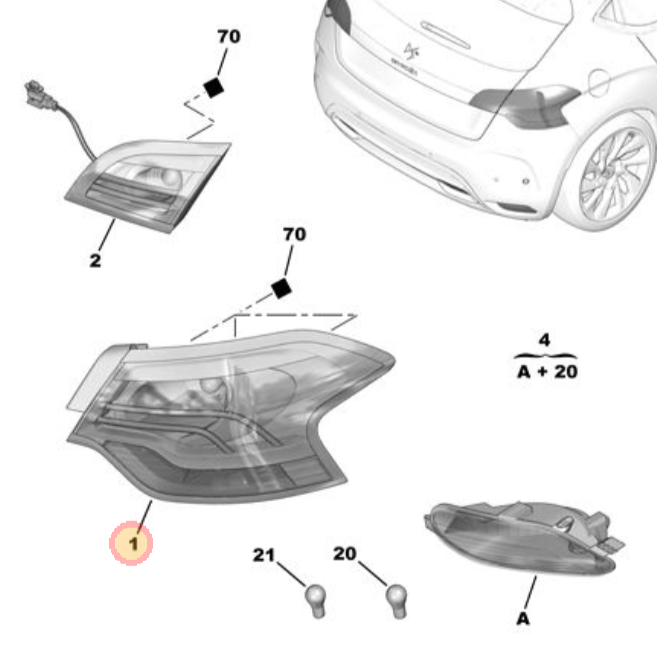 70

2

70

4
A + 20

1

21

20

A