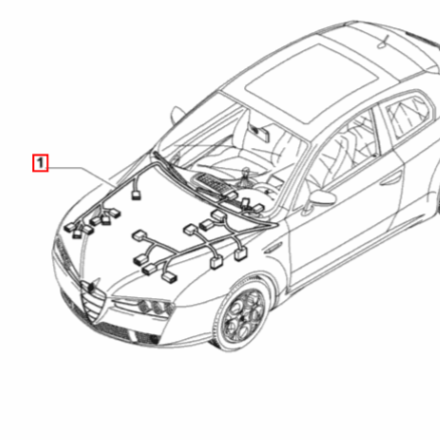 1