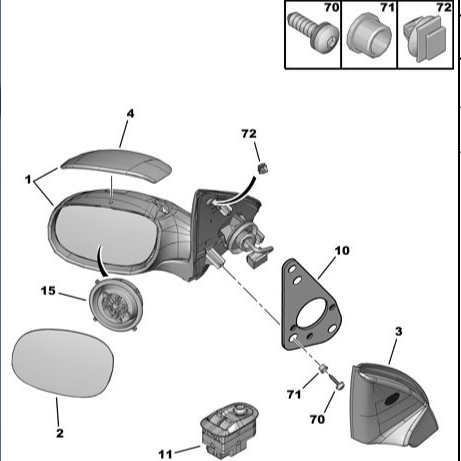 70 71 72

4

72

1

10

15

3

71

70

2

11