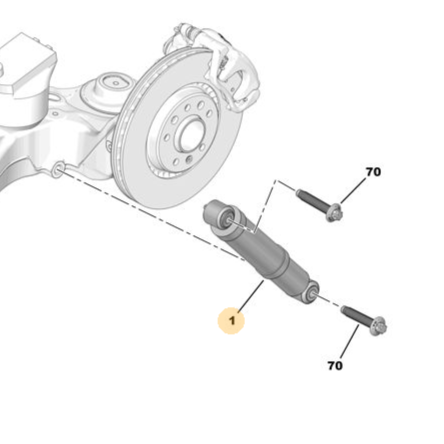 70
1
70