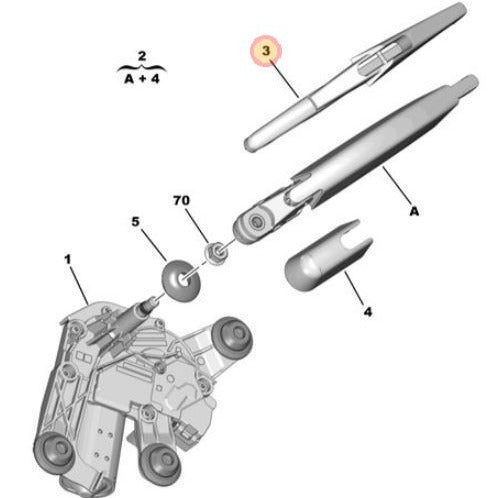 2
A + 4

3

70

5

1

A

4