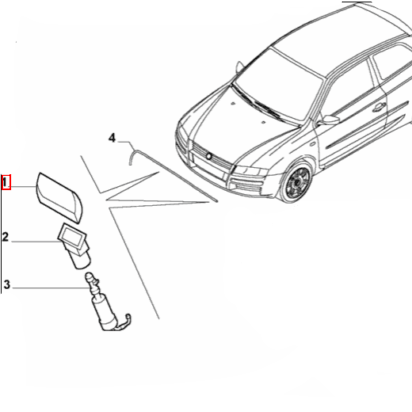 4
1
2
3